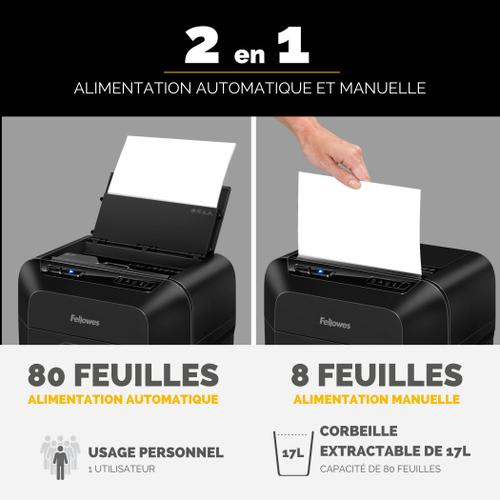 2 en 1

ALIMENTATION AUTOMATIQUE ET MANUELLE

Fellowes

Fellowes

80 FEUILLES
ALIMENTATION AUTOMATIQUE

8 FEUILLES
ALIMENTATION MANUELLE

USAGE PERSONNEL
1 UTILISATEUR

17L

CORBEILLE EXTRACTABLE DE 17L
CAPACITÉ DE 80 FEUILLES