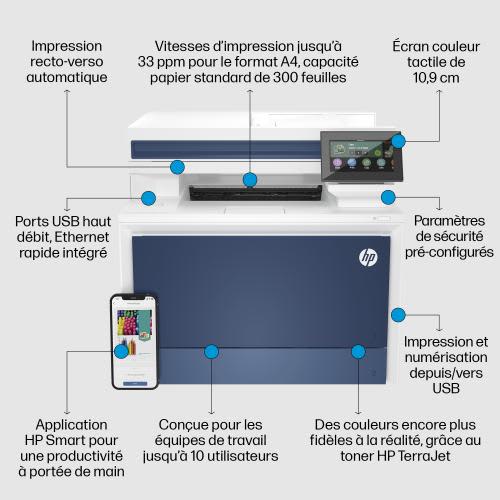 Impression recto-verso automatique

Vitesses d'impression jusqu'à 33 ppm pour le format A4, capacité papier standard de 300 feuilles

Écran couleur tactile de 10,9 cm

Ports USB haut débit, Ethernet rapide intégré

Paramètres de sécurité pré-configurés

hp

Impression et numérisation depuis/vers USB

Application HP Smart pour une productivité à portée de main

Conçue pour les équipes de travail jusqu'à 10 utilisateurs

Des couleurs encore plus fidèles à la réalité, grâce au toner HP TerraJet