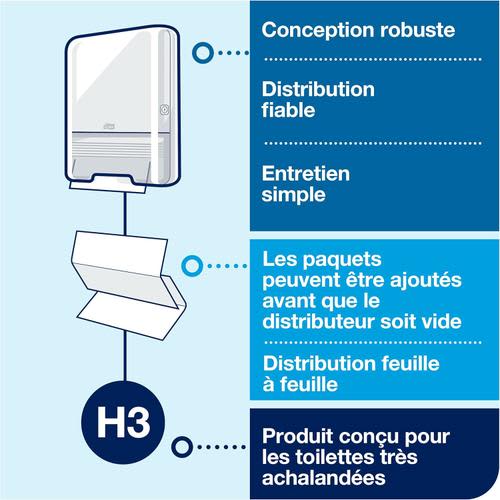 Conception robuste

Distribution fiable

Entretien simple

Les paquets peuvent être ajoutés avant que le distributeur soit vide

Distribution feuille à feuille

H3

Produit conçu pour les toilettes très achalandées