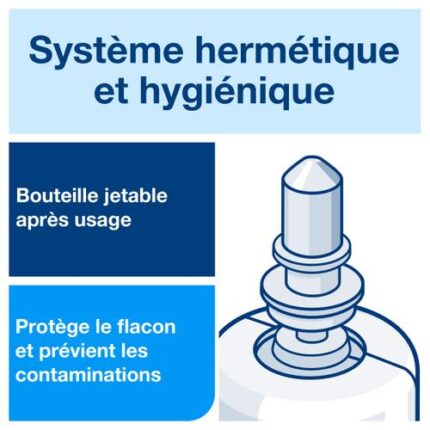 Système hermétique et hygiénique

Bouteille jetable après usage

Protège le flacon et prévient les contaminations