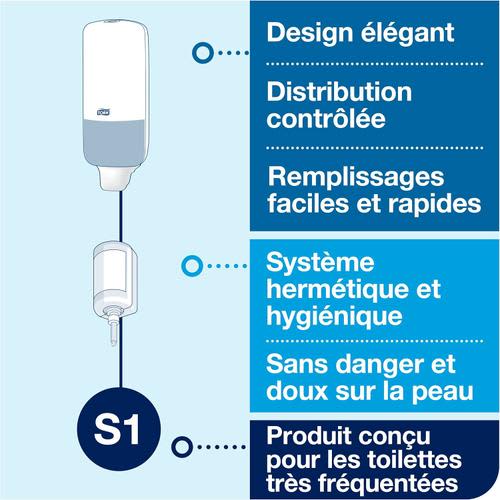 TORK

Design élégant

Distribution contrôlée

Remplissages faciles et rapides

Système hermétique et hygiénique

Sans danger et doux sur la peau

S1

Produit conçu pour les toilettes très fréquentées